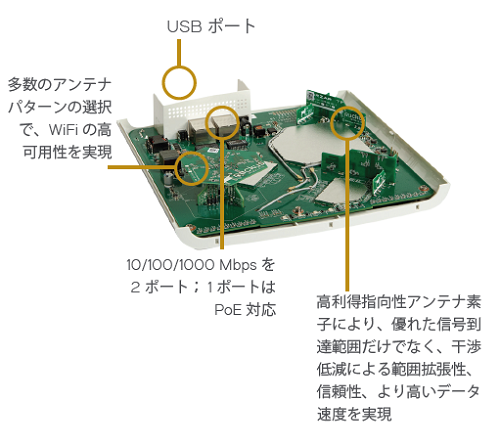 USB ポート

多数のアンテナパターンの選択で、WiFi の高可用性を実現

10/100/1000 Mbps を 2 ポート；1 ポートは PoE 対応

高利得指向性アンテナ素子により、優れた信号到達範囲だけでなく、干渉低減による範囲拡張性、信頼性、より高いデータ速度を実現