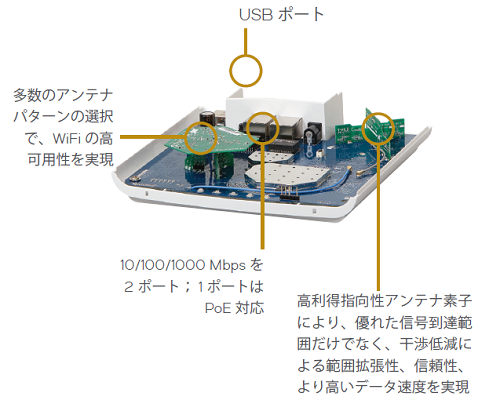 USB ポート

多数のアンテナパターンの選択で、WiFi の高可用性を実現

10/100/1000 Mbps を 2 ポート；1 ポートは PoE 対応

高利得指向性アンテナ素子により、優れた信号到達範囲だけでなく、干渉低減による範囲拡張性、信頼性、より高いデータ速度を実現